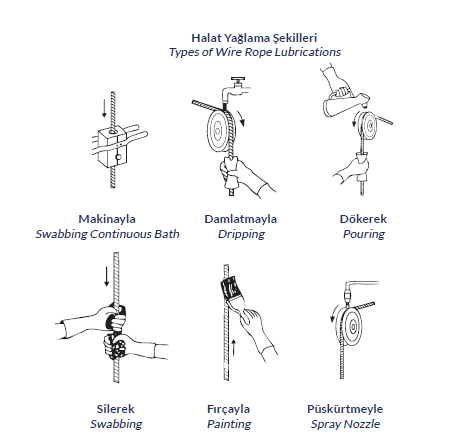 Halat Yağlama Şekilleri
Types of Wire Rope Lubrications

Makinayla
Swabbing Continuous Bath

Damlatmayla
Dripping

Dökerek
Pouring

Silerek
Swabbing

Fırçayla
Painting

Püskürtmeyle
Spray Nozzle